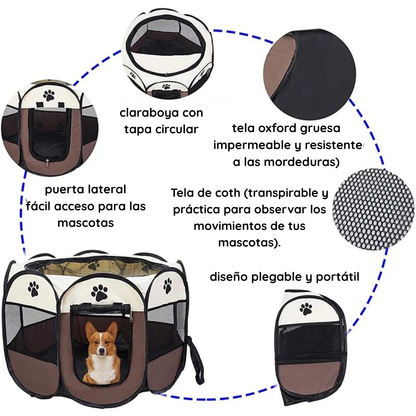 claraboya con tapa circular

tela oxford gruesa impermeable y resistente a las mordeduras)

puerta lateral fácil acceso para las mascotas

Tela de coth (transpirable y práctica para observar los movimientos de tus mascotas).

diseño plegable y portátil